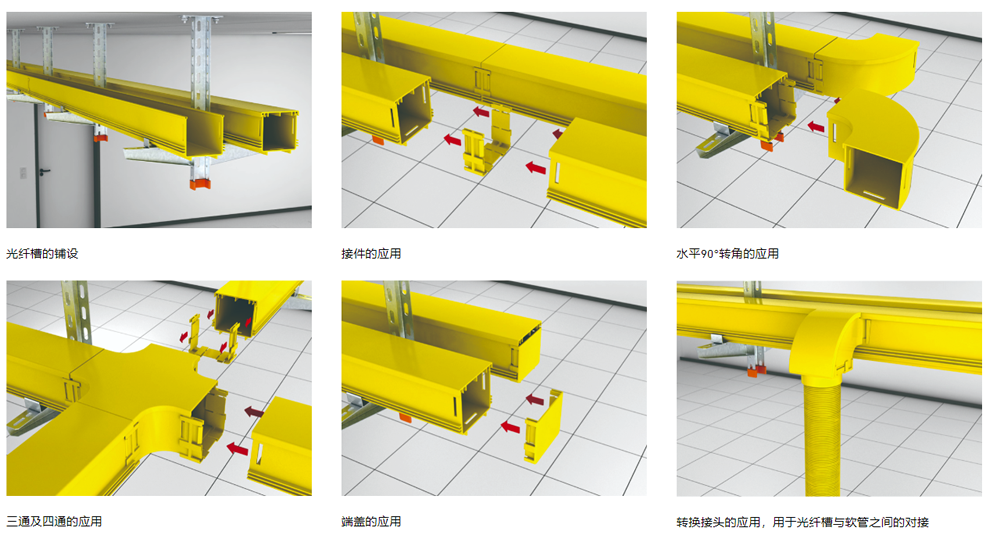 光纤槽的铺设

接件的应用

水平90°转角的应用

三通及四通的应用

端盖的应用

转换接头的应用，用于光纤槽与软管之间的对接