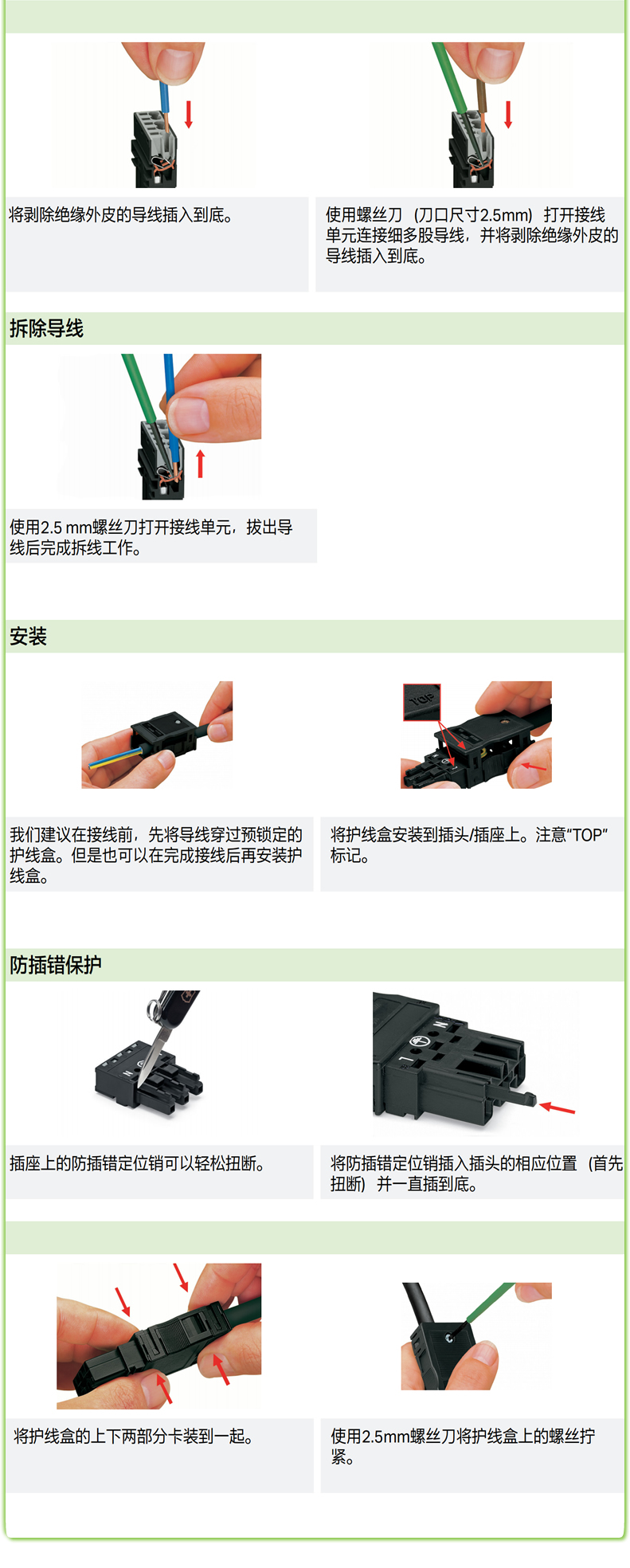 将剥除绝缘外皮的导线插入到底。

使用螺丝刀（刀口尺寸2.5mm）打开接线单元连接细多股导线，并将剥除绝缘外皮的导线插入到底。

拆除导线

使用2.5 mm螺丝刀打开接线单元，拔出导线后完成拆线工作。

安装

TOP

我们建议在接线前，先将导线穿过预锁定的护线盒。但是也可以在完成接线后再安装护线盒。

将护线盒安装到插头/插座上。注意“TOP”标记。

防插错保护

插座上的防插错定位销可以轻松扭断。

将防插错定位销插入插头的相应位置（首先扭断）并一直插到底。

将护线盒的上下两部分卡装到一起。

使用2.5mm螺丝刀将护线盒上的螺丝拧紧。